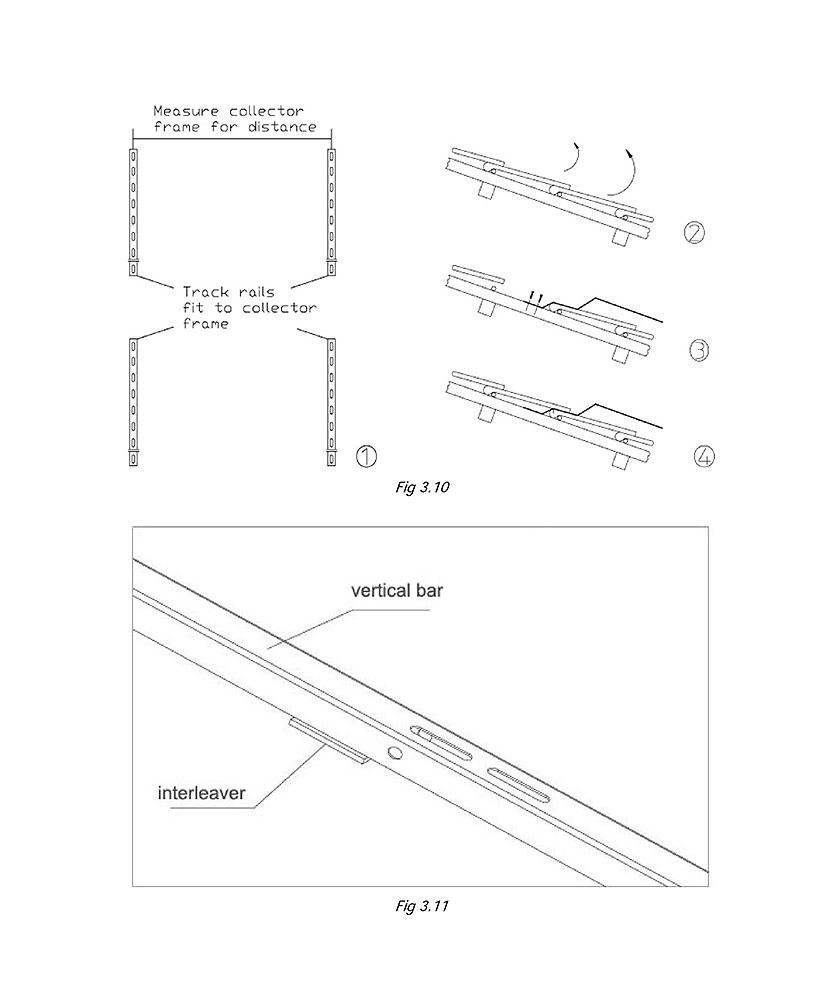 Measure collector frame for distance

Track rails fit to collector frame

①

②

③

④

Fig 3.10

vertical bar

interleaver

Fig 3.11